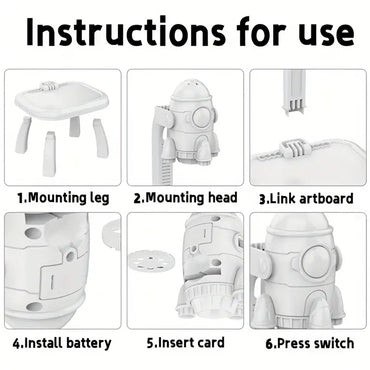 Instructions for use

1.Mounting leg

2.Mounting head

3.Link artboard

4.Install battery

5.Insert card

6.Press switch