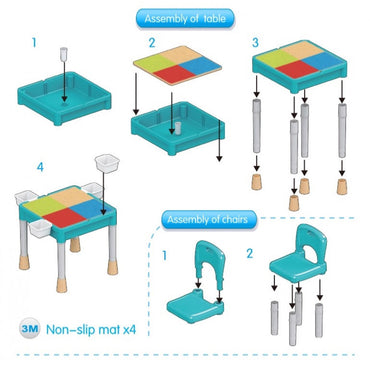 Assembly of table

1

2

3

4

Assembly of chairs

1

2

3M Non-slip mat x4