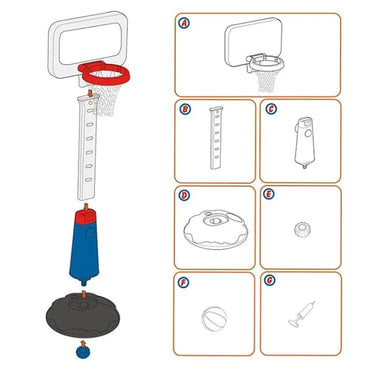 A

B

C

D

E

F

G