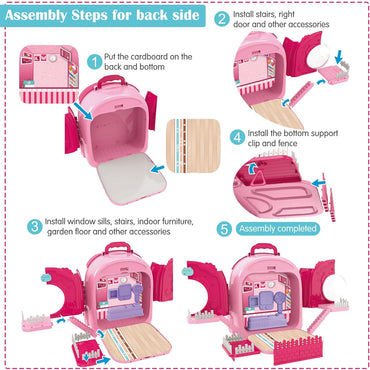 Assembly Steps for back side

1 Put the cardboard on the back and bottom

2 Install stairs, right door and other accessories

4 Install the bottom support clip and fence

3 Install window sills, stairs, indoor furniture, garden floor and other accessories

5 Assembly completed