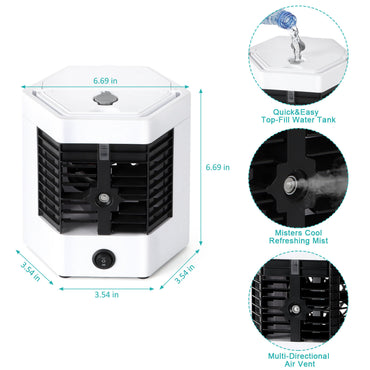 6.69 in

6.69 in

3.54 in

3.54 in

3.54 in

Quick&Easy Top-Fill Water Tank

Misters Cool Refreshing Mist

Multi-Directional Air Vent