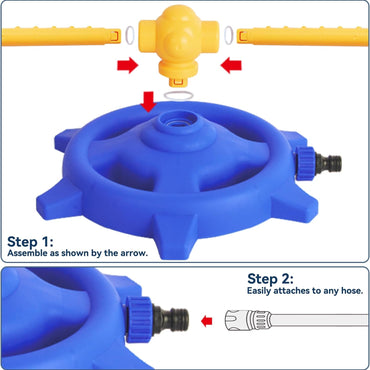 Step 1:
Assemble as shown by the arrow.

Step 2:
Easily attaches to any hose.