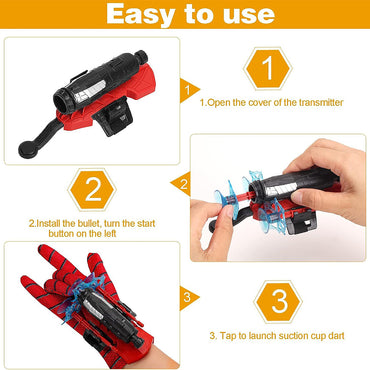 Easy to use

1

1

1.Open the cover of the transmitter

2

2

2.Install the bullet, turn the start button on the left

3

3

3. Tap to launch suction cup dart