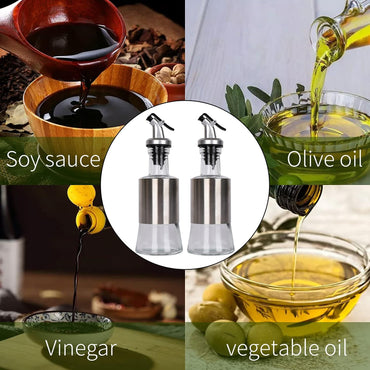 Soy sauce

Olive oil

Vinegar

vegetable oil