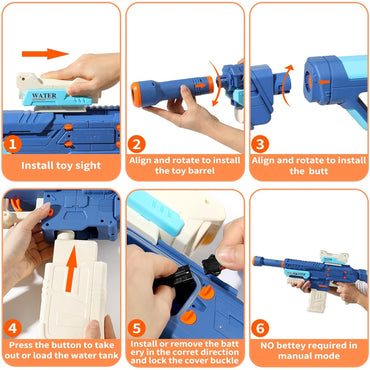 WATER

1
Install toy sight

2
Align and rotate to install the toy barrel

3
Align and rotate to install the butt

4
Press the button to take out or load the water tank

5
Install or remove the batt ery in the corret direction and lock the cover buckle

6
NO bettey required in manual mode