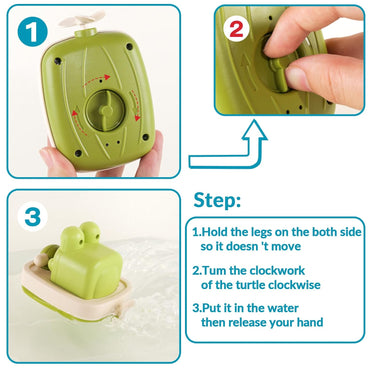 1

2

3

Step:

1.Hold the legs on the both side so it doesn 't move

2.Tum the clockwork of the turtle clockwise

3.Put it in the water then release your hand