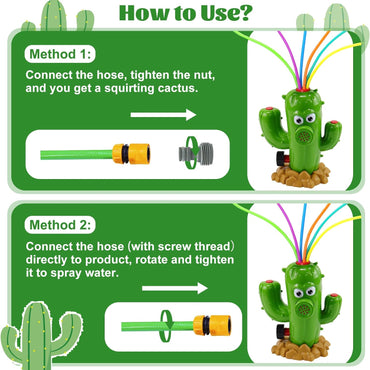 How to Use?

Method 1:

Connect the hose, tighten the nut, and you get a squirting cactus.

Method 2:

Connect the hose (with screw thread) directly to product, rotate and tighten it to spray water.