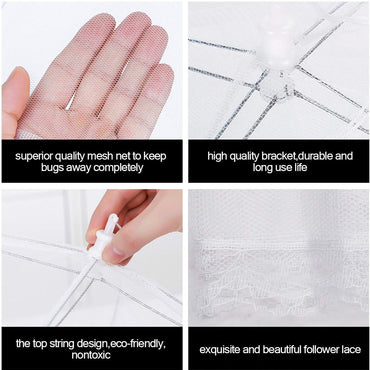 superior quality mesh net to keep bugs away completely

high quality bracket,durable and long use life

the top string design,eco-friendly, nontoxic

exquisite and beautiful follower lace