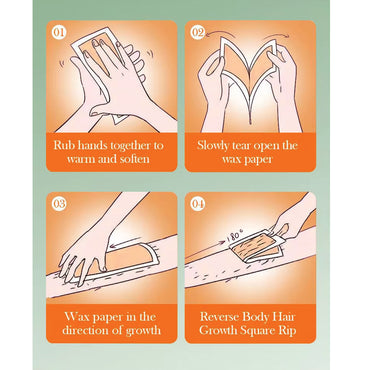 01

Rub hands together to warm and soften

02

Slowly tear open the wax paper

03

Wax paper in the direction of growth

04

180°

Reverse Body Hair Growth Square Rip