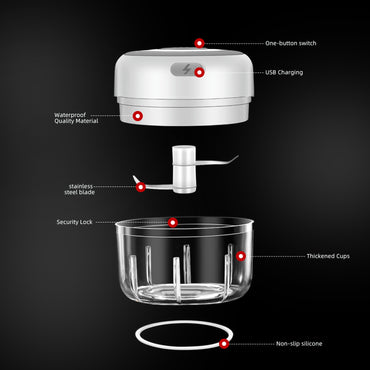 One-button switch

USB Charging

Waterproof
Quality Material

stainless
steel blade

Security Lock

Thickened Cups

Non-slip silicone