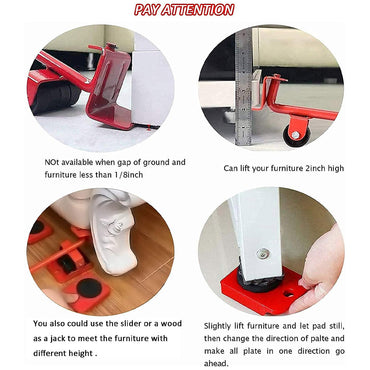 PAY ATTENTION

NOt available when gap of ground and furniture less than 1/8inch

Can lift your furniture 2inch high

You also could use the slider or a wood as a jack to meet the furniture with different height .

Slightly lift furniture and let pad still, then change the direction of palte and make all plate in one direction go ahead.