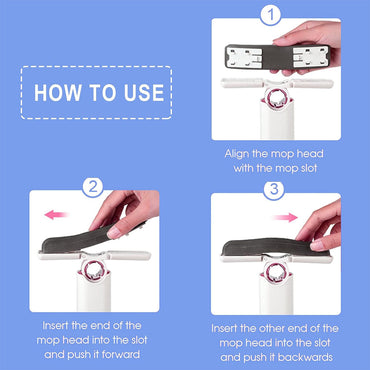 HOW TO USE

1

Align the mop head with the mop slot

2

Insert the end of the mop head into the slot and push it forward

3

Insert the other end of the mop head into the slot and push it backwards