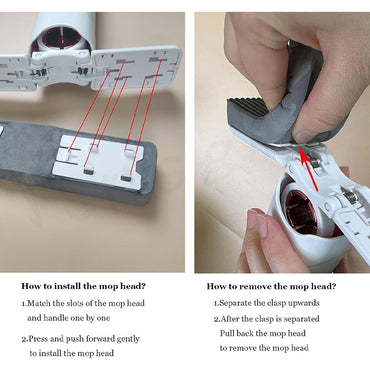 How to install the mop head?

1.Match the slots of the mop head and handle one by one

2.Press and push forward gently to install the mop head

How to remove the mop head?

1.Separate the clasp upwards

2.After the clasp is separated Pull back the mop head to remove the mop head