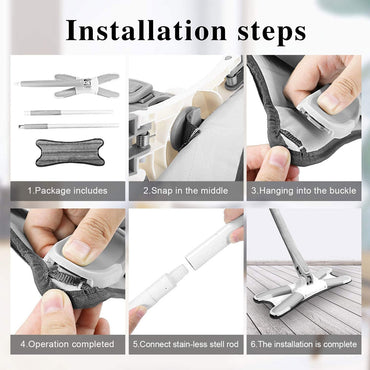 Installation steps

1.Package includes

2.Snap in the middle

3.Hanging into the buckle

4.Operation completed

5.Connect stain-less stell rod

6.The installation is complete