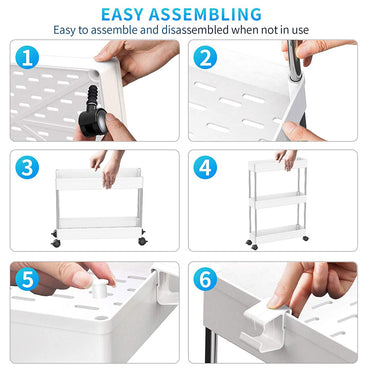 EASY ASSEMBLING
Easy to assemble and disassembled when not in use

1

2

3

4

5

6