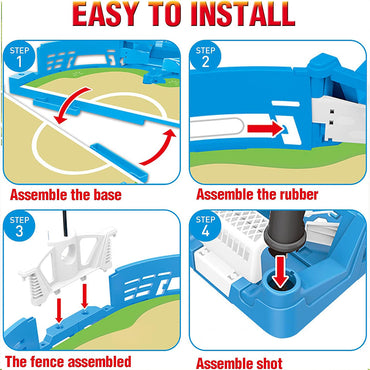 EASY TO INSTALL

STEP 1

Assemble the base

STEP 2

Assemble the rubber

STEP 3

The fence assembled

STEP 4

Assemble shot