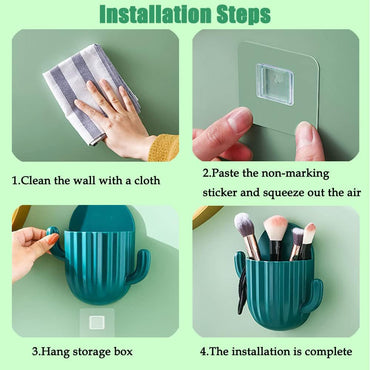 Installation Steps

1.Clean the wall with a cloth

2.Paste the non-marking sticker and squeeze out the air

3.Hang storage box

4.The installation is complete