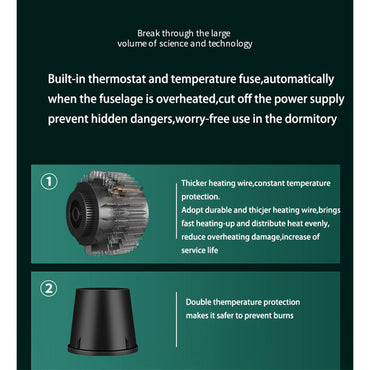 Break through the large volume of science and technology

Built-in thermostat and temperature fuse,automatically when the fuselage is overheated,cut off the power supply prevent hidden dangers,worry-free use in the dormitory

①

Thicker heating wire,constant temperature protection.
Adopt durable and thicjer heating wire,brings fast heating-up and distribute heat evenly, reduce overheating damage,increase of service life

②

Double themperature protection makes it safer to prevent burns