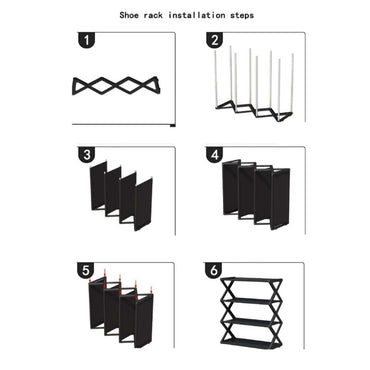 Shoe rack installation steps

1

2

3

4

5

6