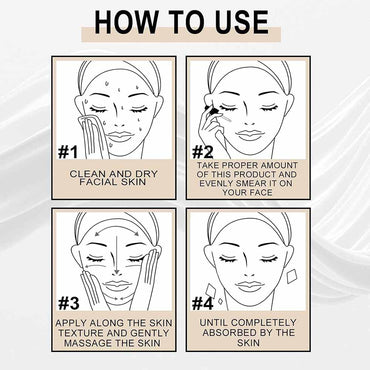 HOW TO USE

#1

CLEAN AND DRY FACIAL SKIN

#2

TAKE PROPER AMOUNT OF THIS PRODUCT AND EVENLY SMEAR IT ON YOUR FACE

#3

APPLY ALONG THE SKIN TEXTURE AND GENTLY MASSAGE THE SKIN

#4

UNTIL COMPLETELY ABSORBED BY THE SKIN