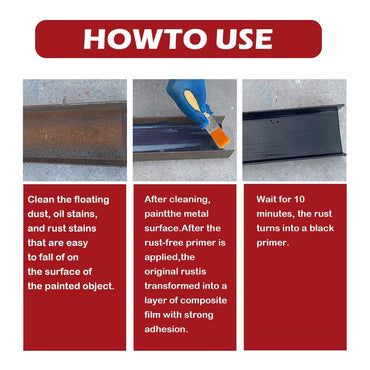 HOWTO USE

Clean the floating dust, oil stains, and rust stains that are easy to fall of on the surface of the painted object.

After cleaning, paintthe metal surface.After the rust-free primer is applied,the original rustis transformed into a layer of composite film with strong adhesion.

Wait for 10 minutes, the rust turns into a black primer.