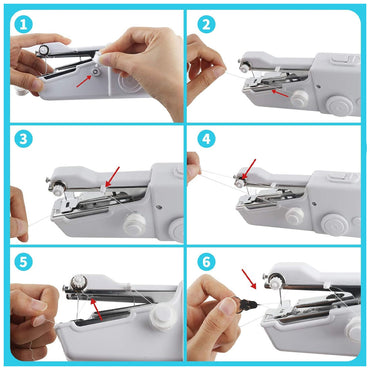 1

2

3

4

5

6