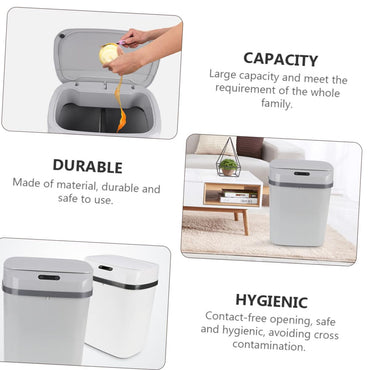 CAPACITY
Large capacity and meet the requirement of the whole family.

DURABLE
Made of material, durable and safe to use.

HYGIENIC
Contact-free opening, safe and hygienic, avoiding cross contamination.