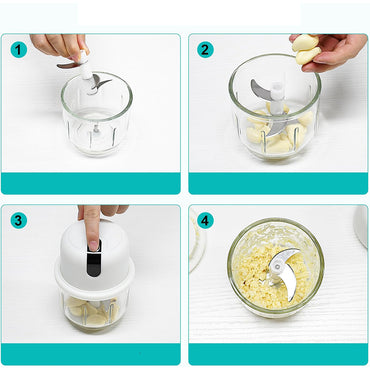 1

2

3

4