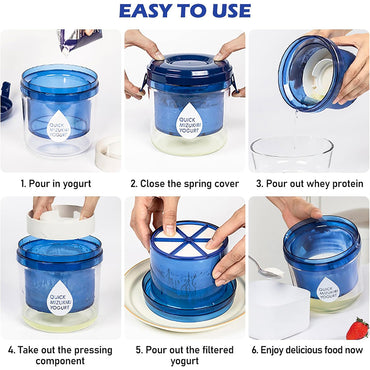 EASY TO USE

QUICK MIZUKIRI YOGURT

1. Pour in yogurt

QUICK MIZUKIRI YOGURT

2. Close the spring cover

3. Pour out whey protein

QUICK MIZUKIRI YOGURT

4. Take out the pressing component

5. Pour out the filtered yogurt

QUICK MIZUKIRI YOGURT

6. Enjoy delicious food now