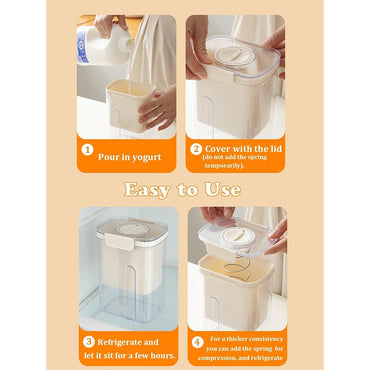 1 Pour in yogurt

2 Cover with the lid (do not add the spring temporarily).

Easy to Use

3 Refrigerate and let it sit for a few hours.

4 For a thicker consistency you can add the spring for compression, and refrigerate