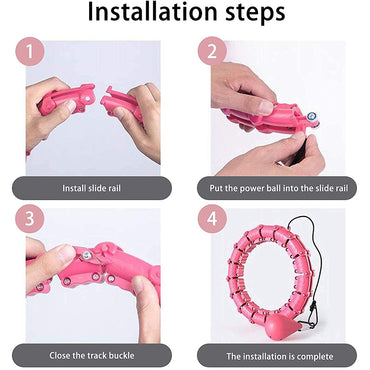 Installation steps

1

Install slide rail

2

Put the power ball into the slide rail

3

Close the track buckle

4

The installation is complete