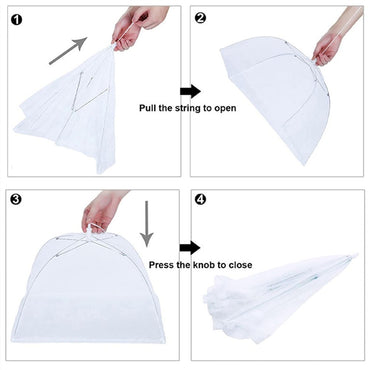 1

2

Pull the string to open

3

4

Press the knob to close