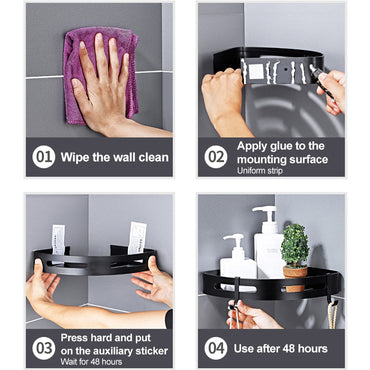 01 Wipe the wall clean

02 Apply glue to the mounting surface
Uniform strip

03 Press hard and put on the auxiliary sticker
Wait for 48 hours

04 Use after 48 hours