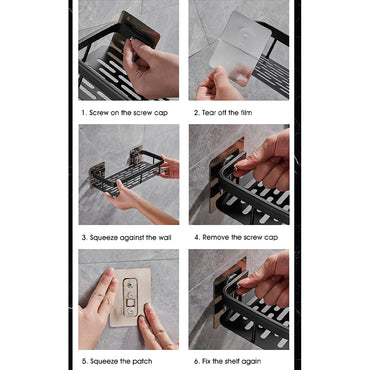 1. Screw on the screw cap

2. Tear off the film

3. Squeeze against the wall

4. Remove the screw cap

5. Squeeze the patch

6. Fix the shelf again