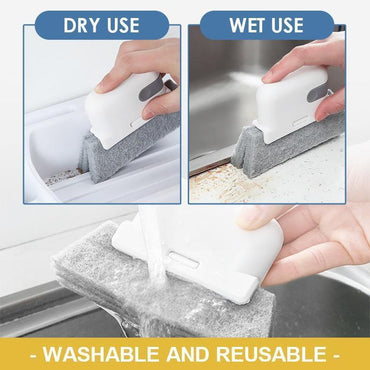 DRY USE

WET USE

- WASHABLE AND REUSABLE -