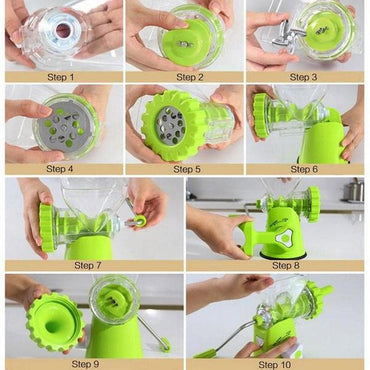 Step 1

Step 2

Step 3

Step 4

Step 5

Step 6

Step 7

Step 8

Step 9

Step 10