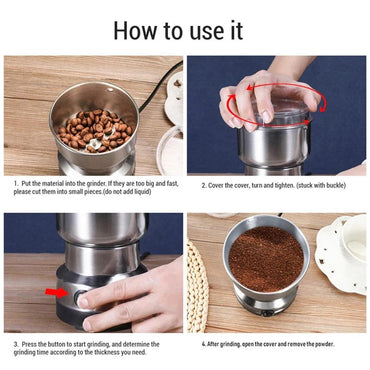 How to use it

1. Put the material into the grinder. If they are too big and fast, please cut them into small pieces.(do not add liquid)

2. Cover the cover, turn and tighten. (stuck with buckle)

3. Press the button to start grinding, and determine the grinding time according to the thickness you need.

4. After grinding, open the cover and remove the powder.