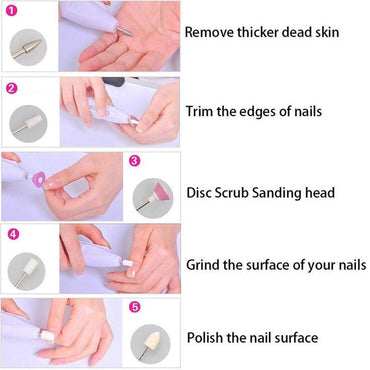 1

Remove thicker dead skin

2

Trim the edges of nails

3

Disc Scrub Sanding head

4

Grind the surface of your nails

5

Polish the nail surface