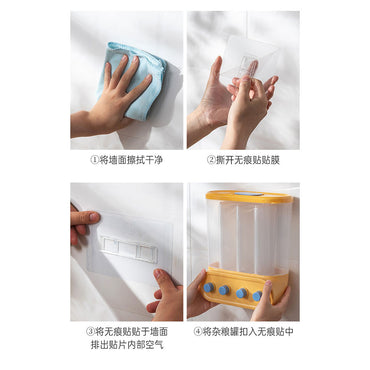 ①将墙面擦拭干净

②撕开无痕贴贴膜

③将无痕贴贴于墙面
排出贴片内部空气

④将杂粮罐扣入无痕贴中