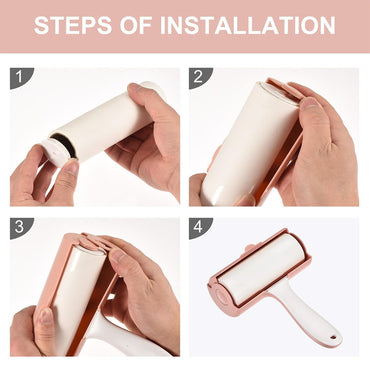 STEPS OF INSTALLATION

1

2

3

4