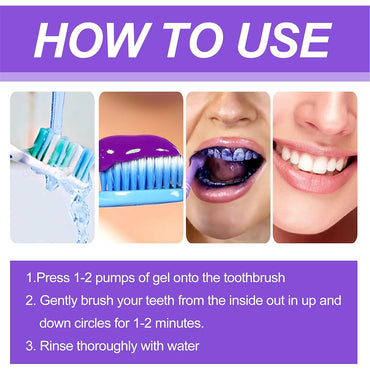 HOW TO USE

1.Press 1-2 pumps of gel onto the toothbrush

2. Gently brush your teeth from the inside out in up and down circles for 1-2 minutes.

3. Rinse thoroughly with water