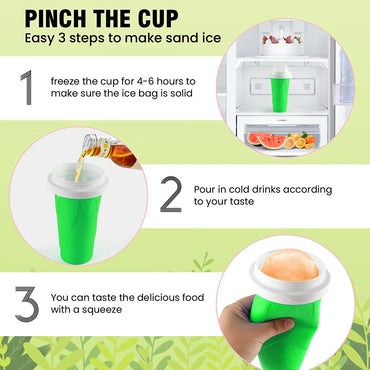 PINCH THE CUP
Easy 3 steps to make sand ice

1

freeze the cup for 4-6 hours to make sure the ice bag is solid

2

Pour in cold drinks according to your taste

3

You can taste the delicious food with a squeeze