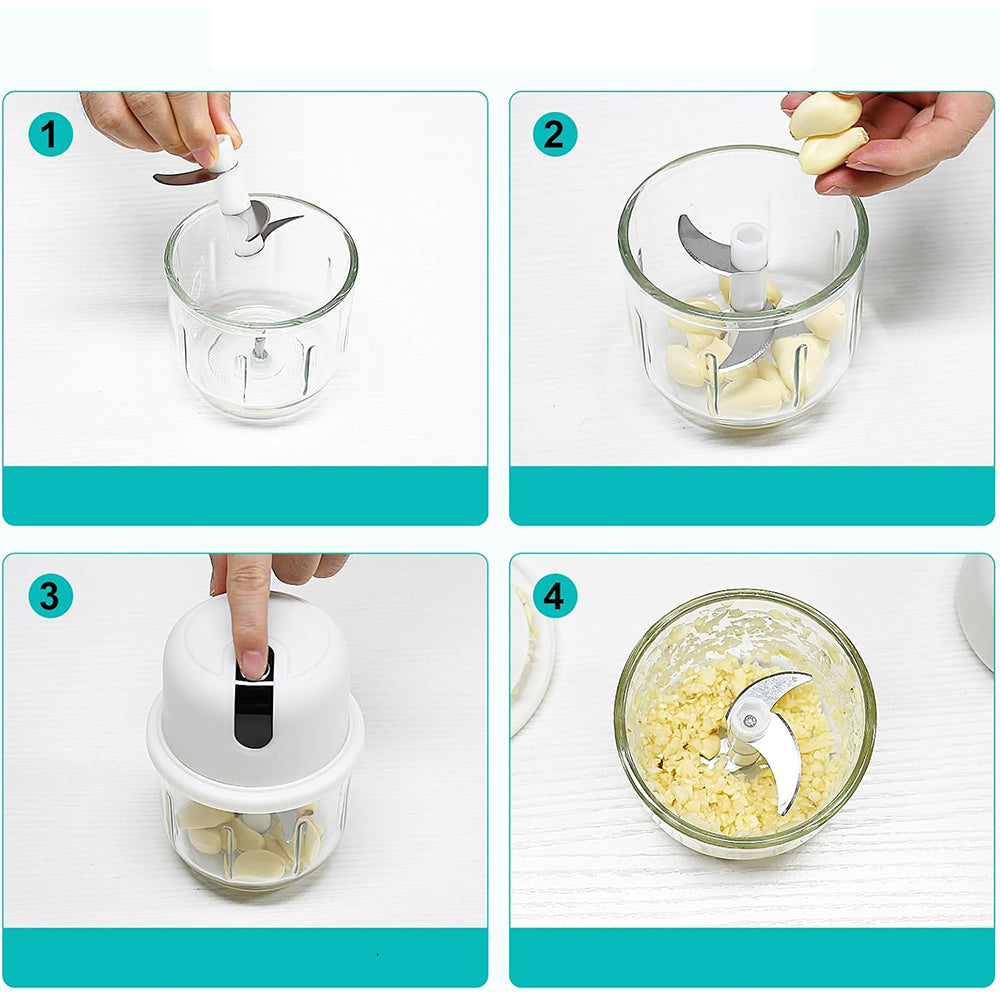 1

2

3

4