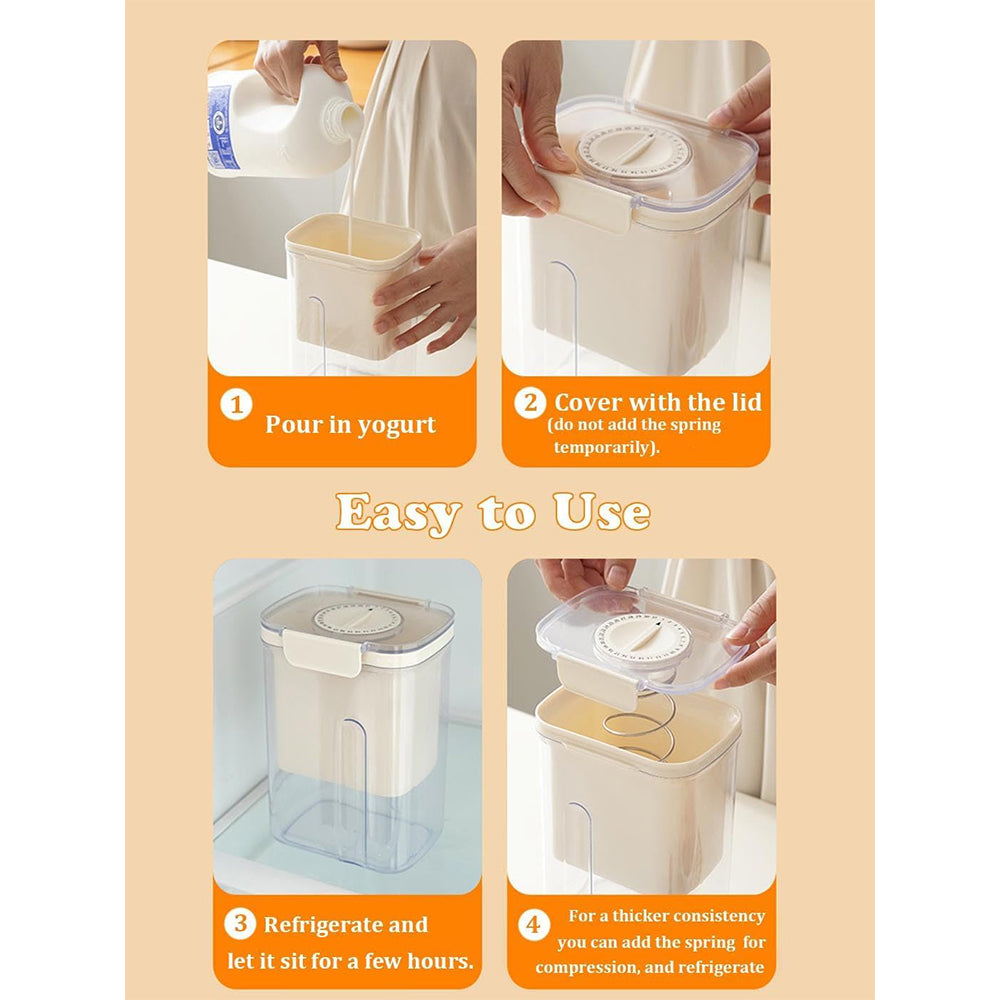 1 Pour in yogurt

2 Cover with the lid (do not add the spring temporarily).

Easy to Use

3 Refrigerate and let it sit for a few hours.

4 For a thicker consistency you can add the spring for compression, and refrigerate