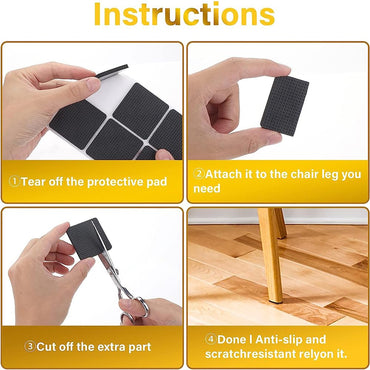 Instructions

①Tear off the protective pad

②Attach it to the chair leg you need

③Cut off the extra part

④Done l Anti-slip and scratchresistant relyon it.