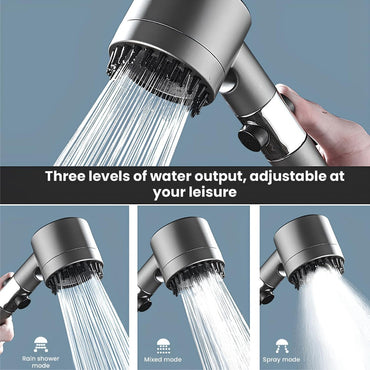 Three levels of water output, adjustable at your leisure

Rain shower mode

Mixed mode

Spray mode