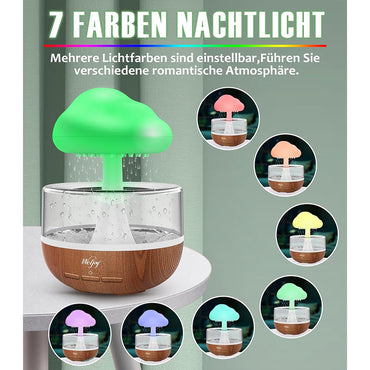 7 FARBEN NACHTLICHT

Mehrere Lichtfarben sind einstellbar,Führen Sie verschiedene romantische Atmosphäre.

WeJoy