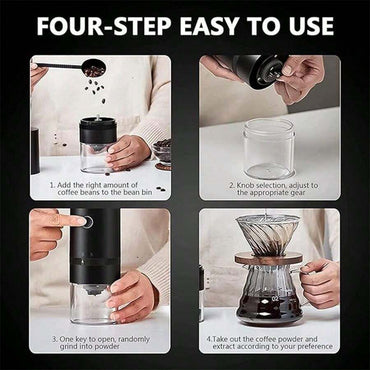 FOUR-STEP EASY TO USE

1. Add the right amount of coffee beans to the bean bin

2. Knob selection, adjust to the appropriate gear

3. One key to open, randomly grind into powder

4.Take out the coffee powder and extract according to your preference